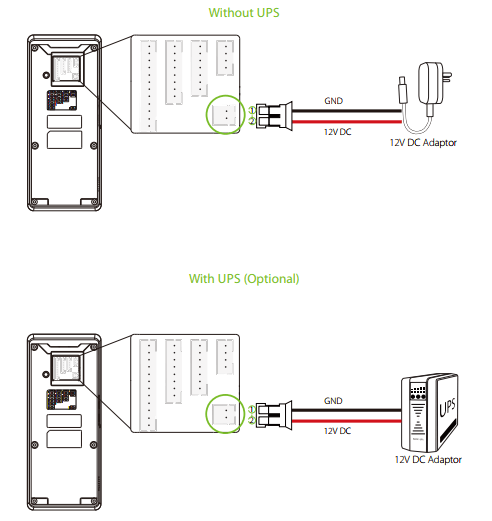 Without UPS

①
②
GND
12V DC
12V DC Adaptor

With UPS (Optional)

①
②
GND
12V DC
UPS
12V DC Adaptor